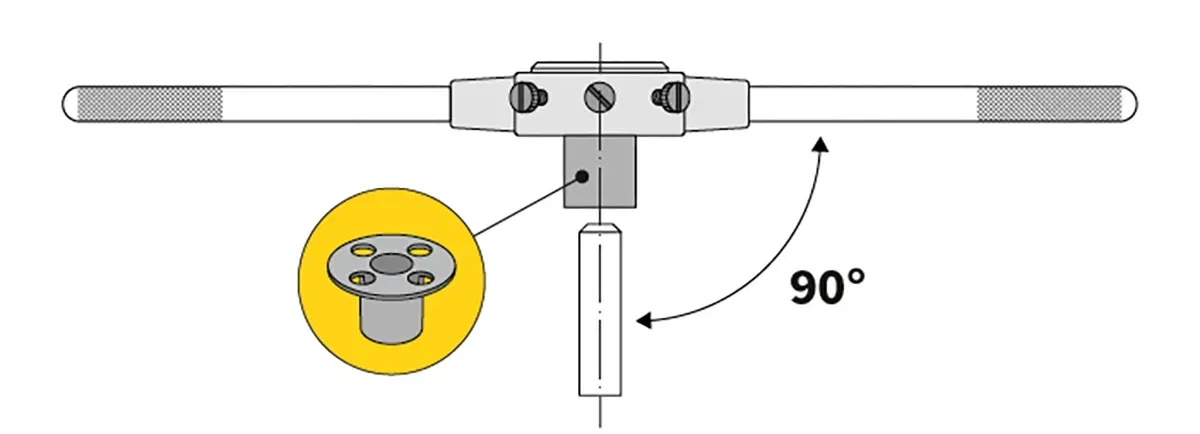 90°