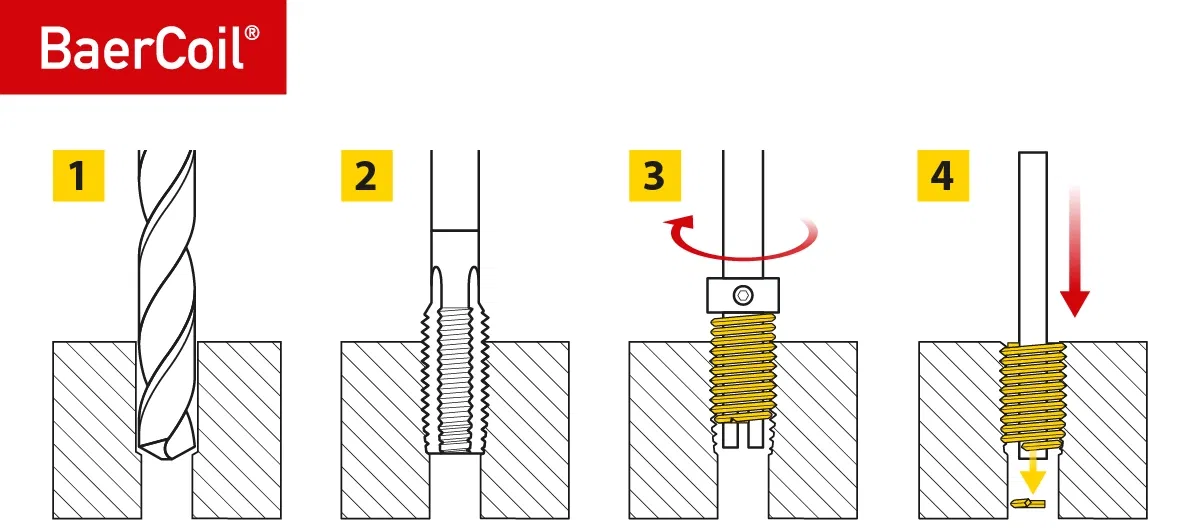 BaerCoil®

1

2

3

4