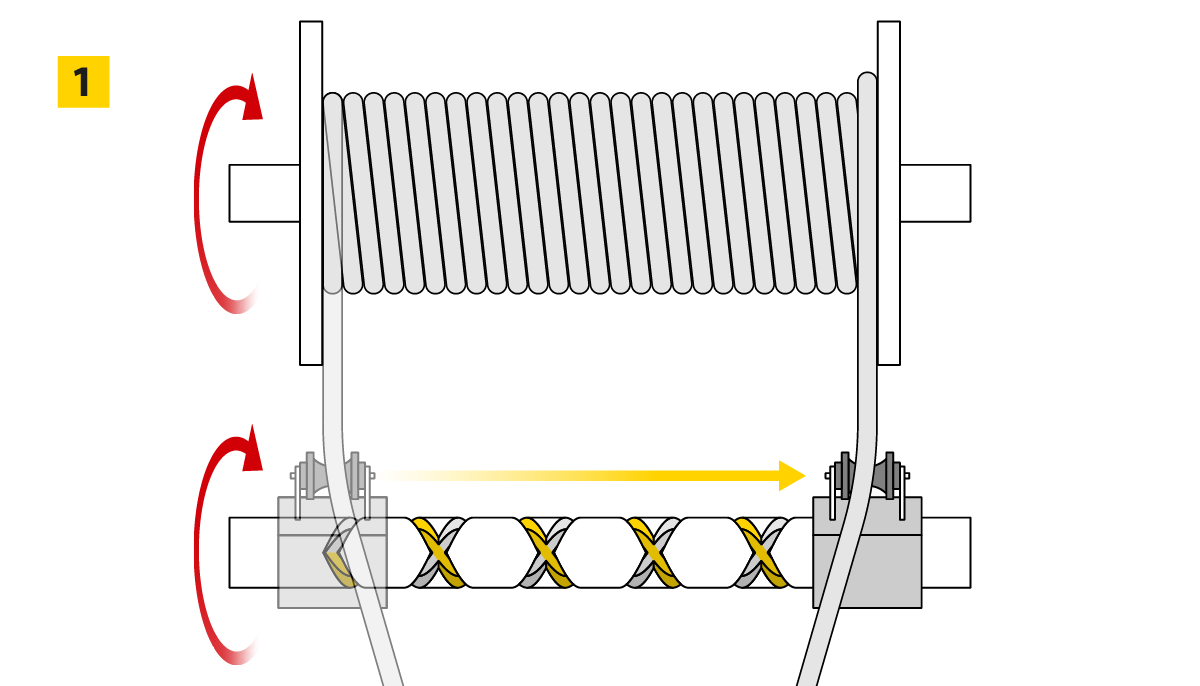 1