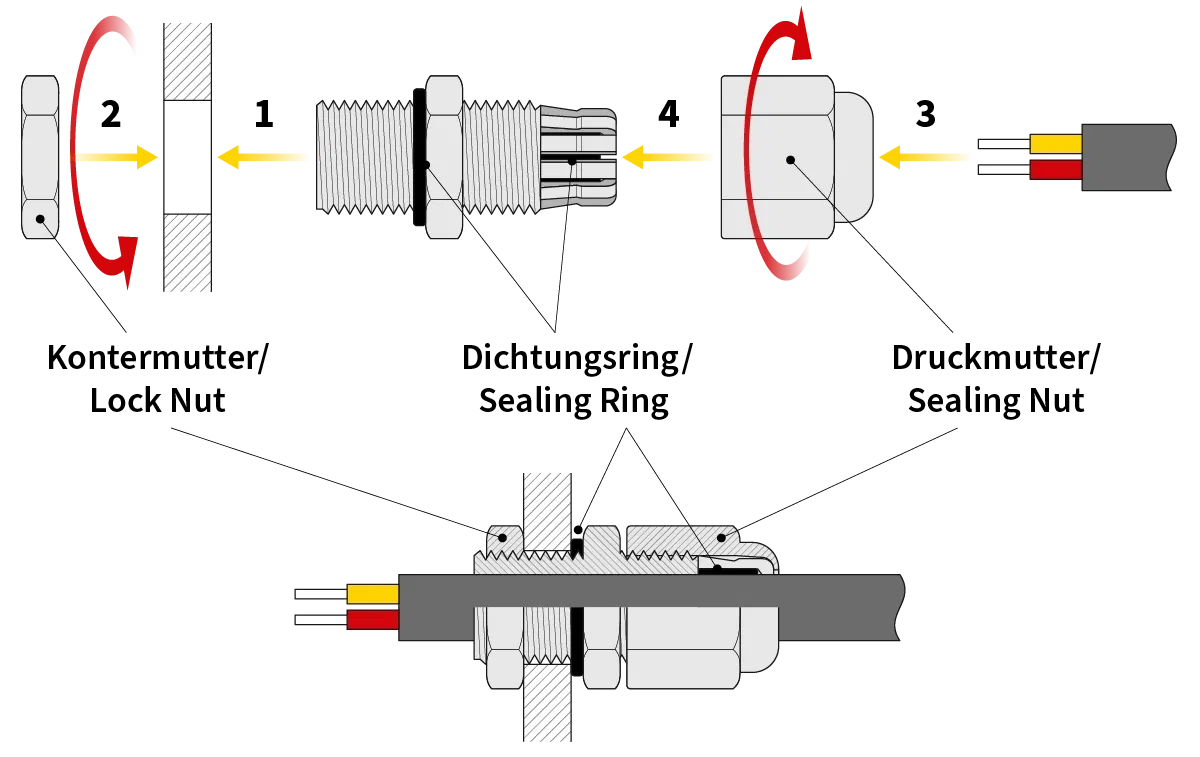 2

1

4

3

Kontermutter/
Lock Nut

Dichtungsring/
Sealing Ring

Druckmutter/
Sealing Nut