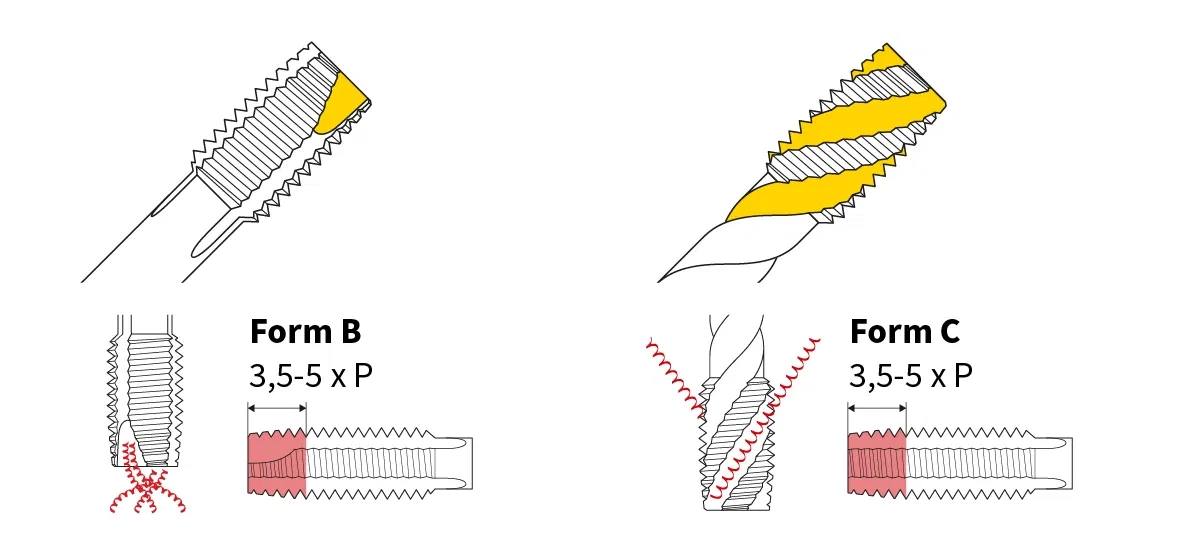 Form B
3,5-5 x P

Form C
3,5-5 x P