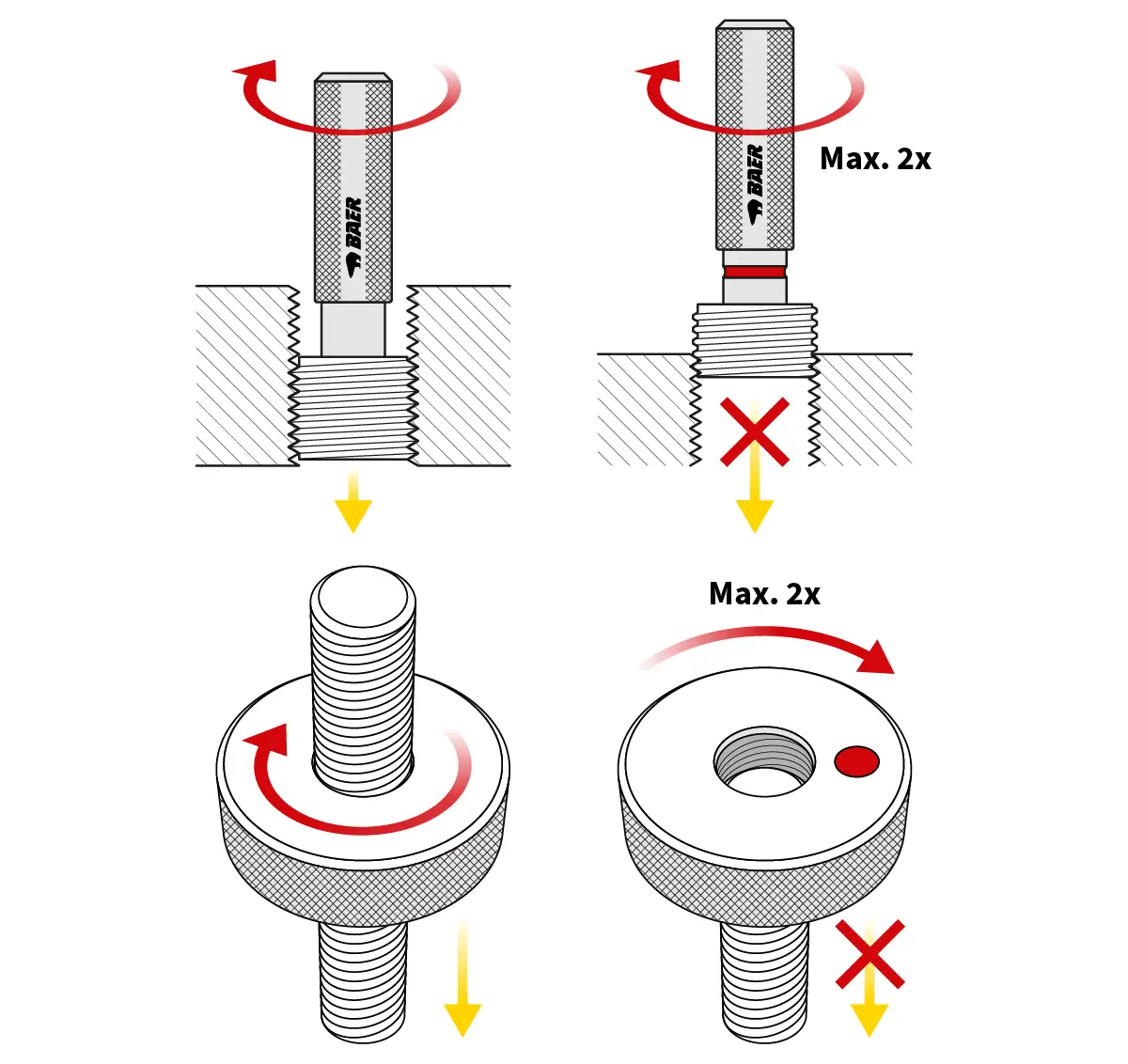 BAER

BAER
Max. 2x

Max. 2x