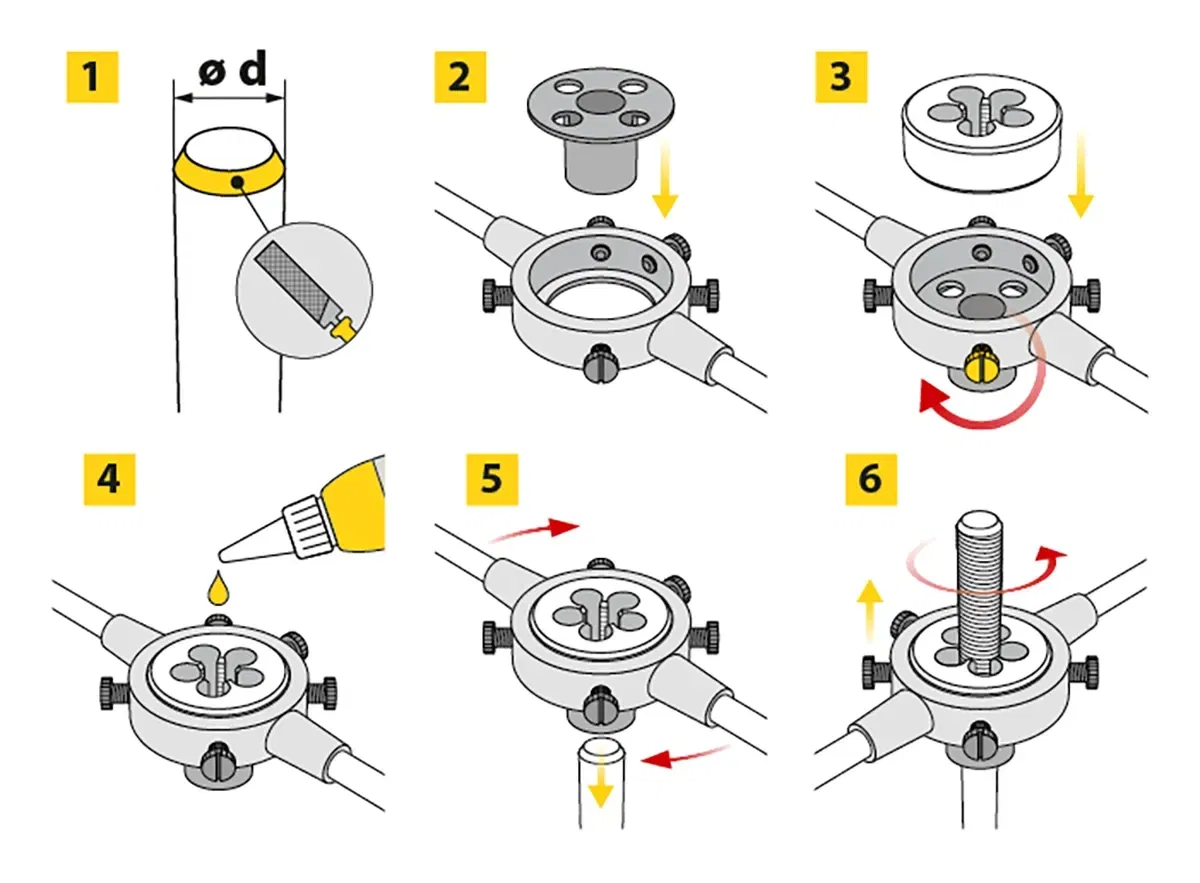 1
ø d
2
3
4
5
6