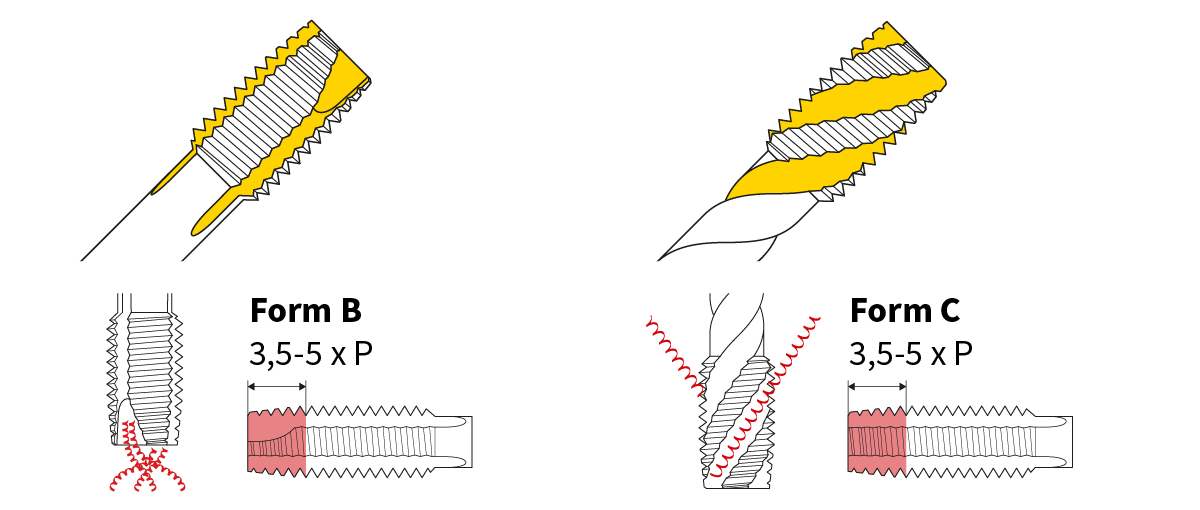 Form B
3,5-5 x P

Form C
3,5-5 x P