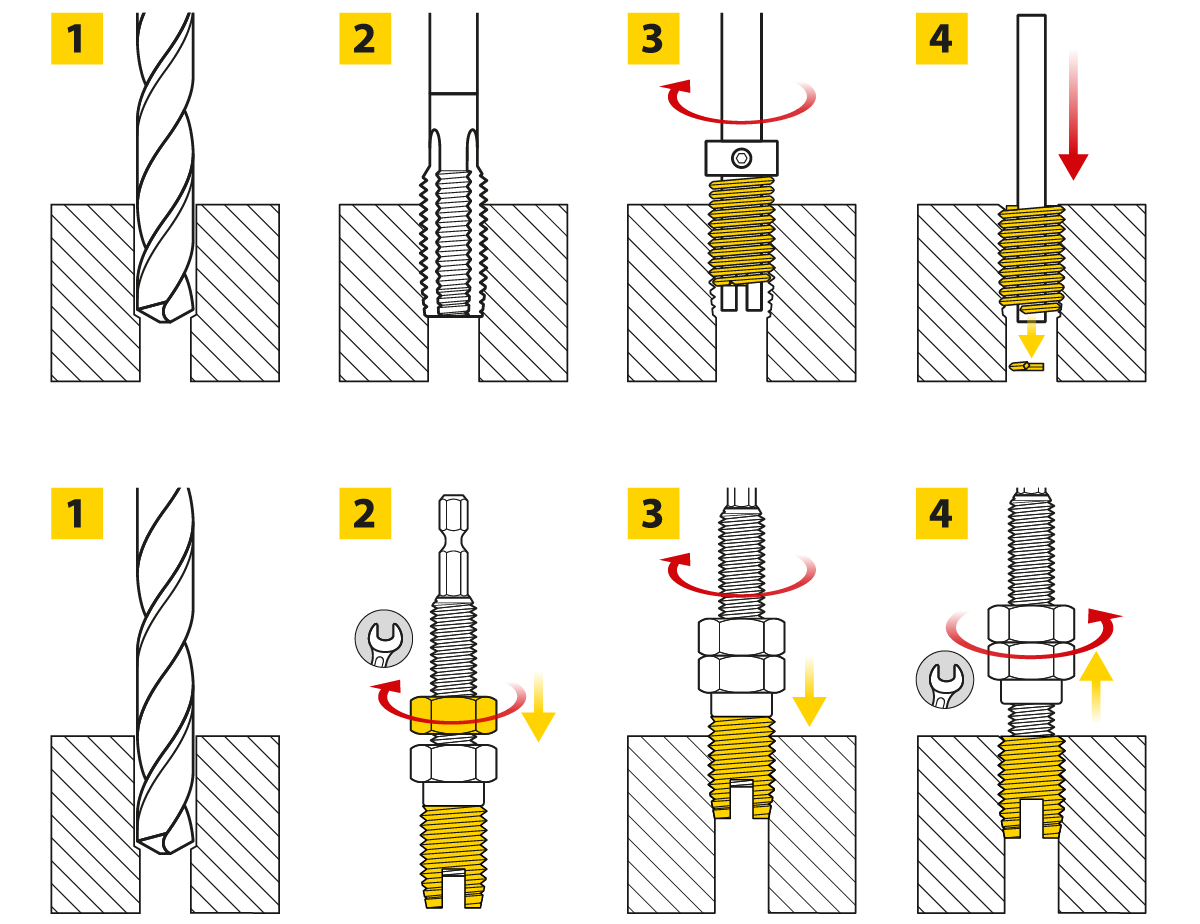 1

2

3

4

1

2

3

4