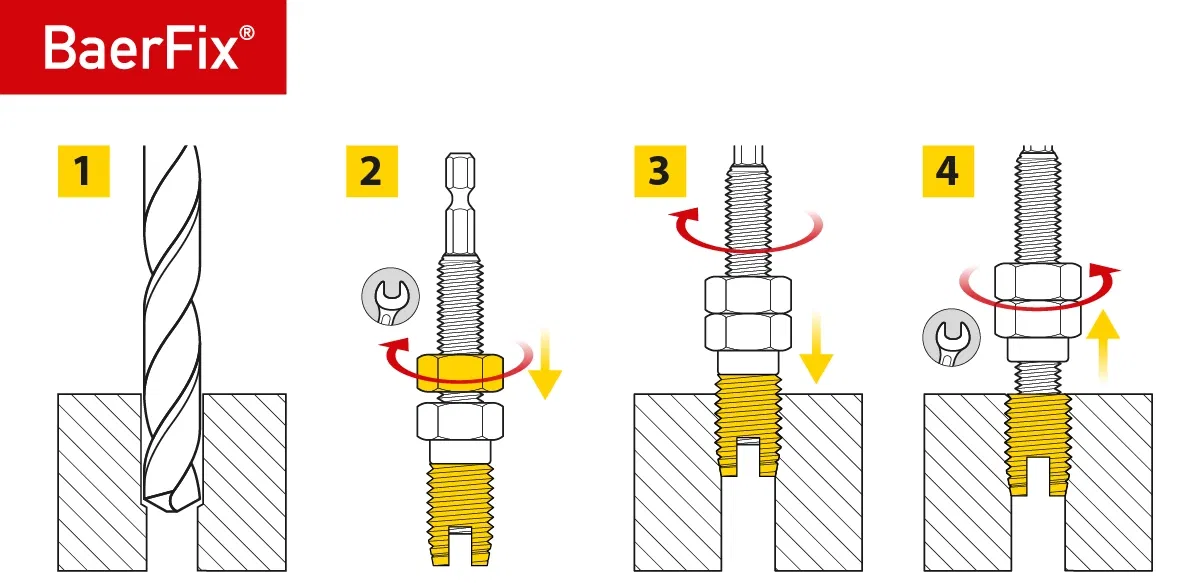 BaerFix®

1

2

3

4