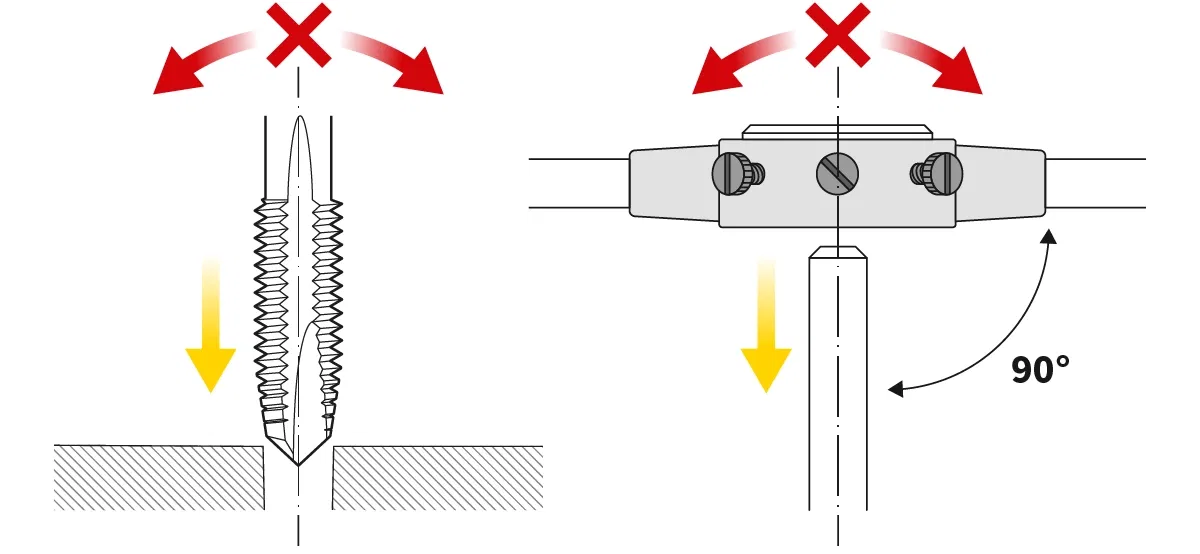 90°