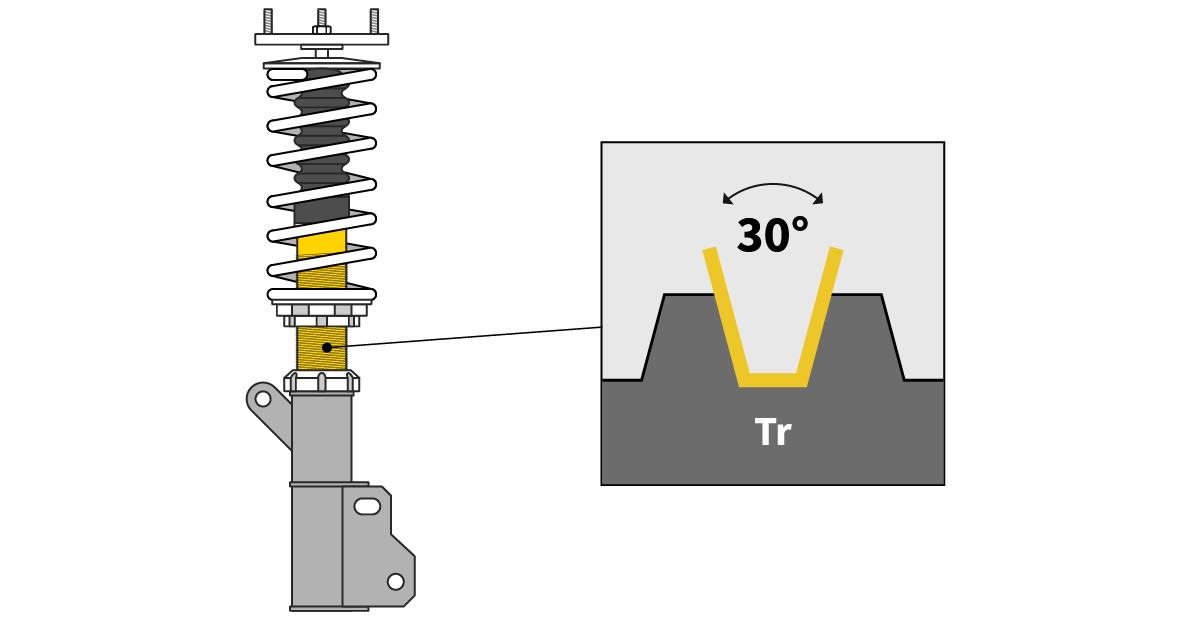 30°
Tr