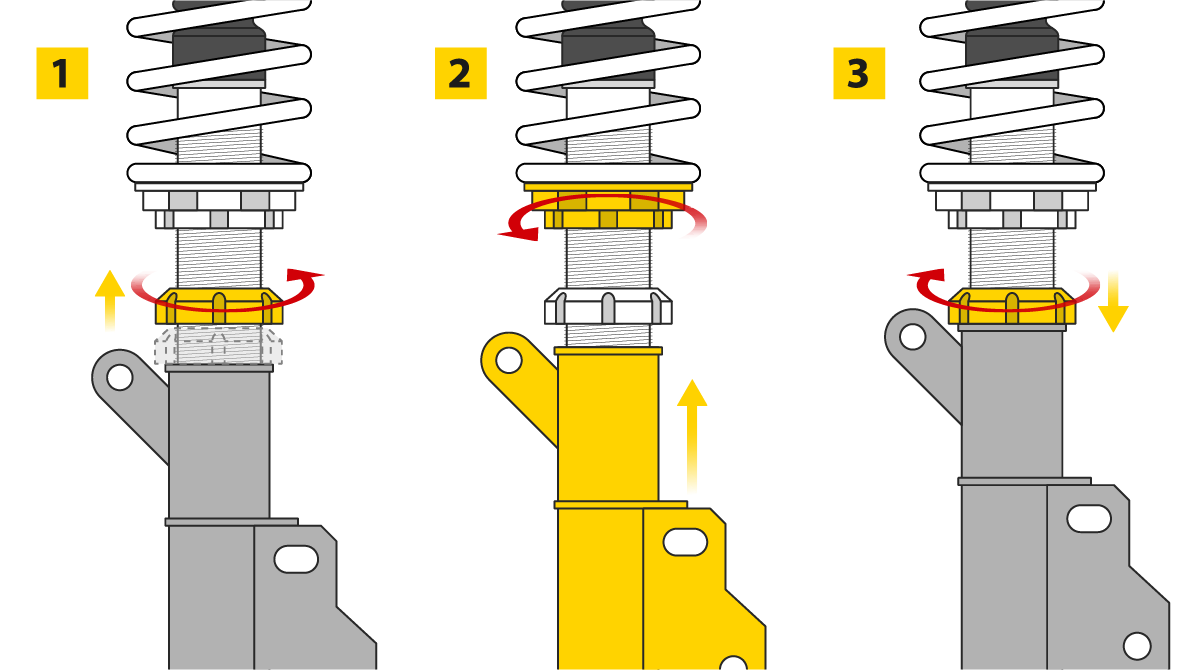 1

2

3