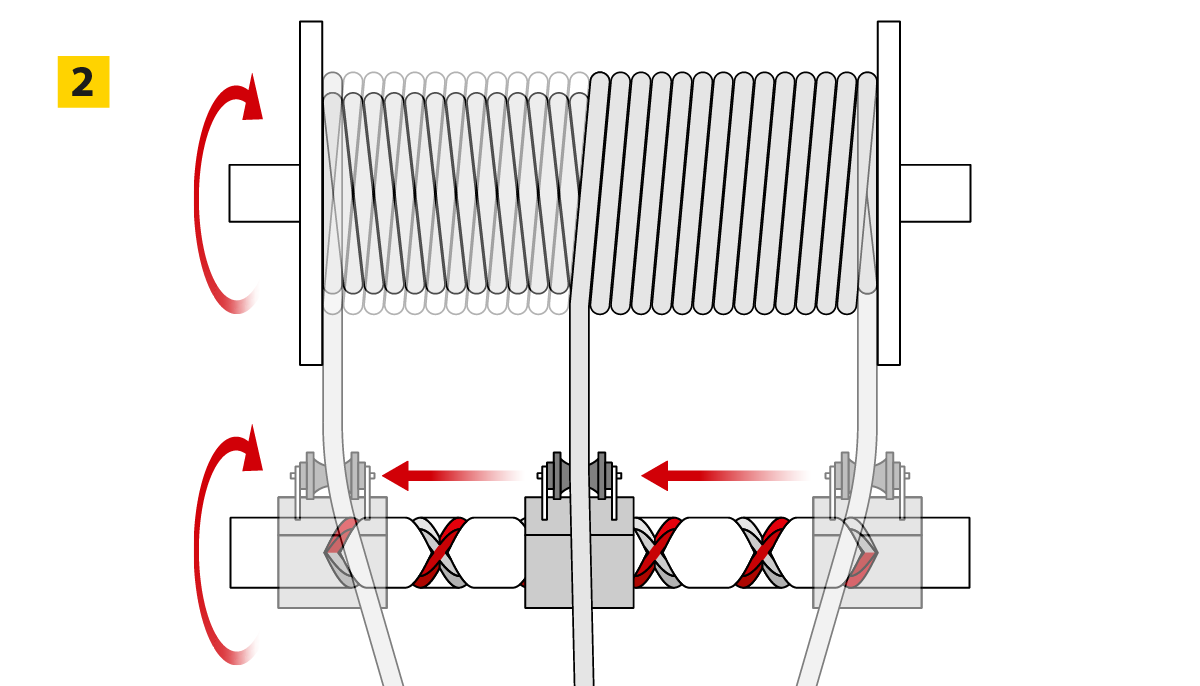 2